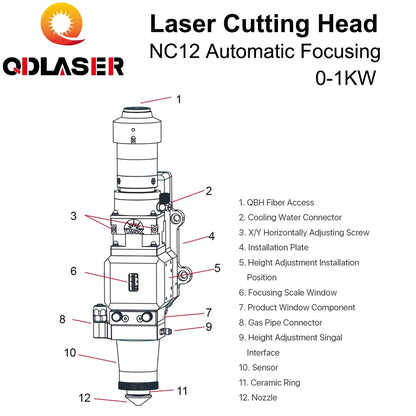 QDLASER

Laser Cutting Head
NC12 Automatic Focusing
0-1KW

1
2
3
4
5
6
7
8
9
10
11
12

1. QBH Fiber Access
2. Cooling Water Connector
3. X/Y Horizontally Adjusting Screw
4. Installation Plate
5. Height Adjustment Installation Position
6. Focusing Scale Window
7. Product Window Component
8. Gas Pipe Connector
9. Height Adjustment Singal Interface
10. Sensor
11. Ceramic Ring
12. Nozzle