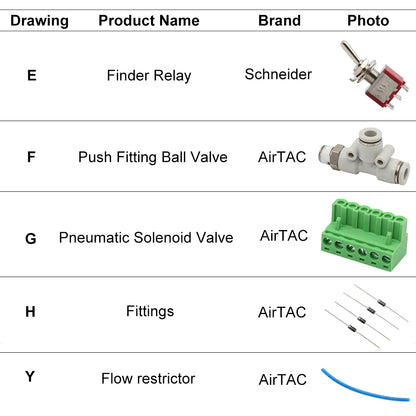 | Drawing | Product Name | Brand | Photo |
|---|---|---|---|
| E | Finder Relay | Schneider | |
| F | Push Fitting Ball Valve | AirTAC | |
| G | Pneumatic Solenoid Valve | AirTAC | |
| H | Fittings | AirTAC | |
| Y | Flow restrictor | AirTAC | |