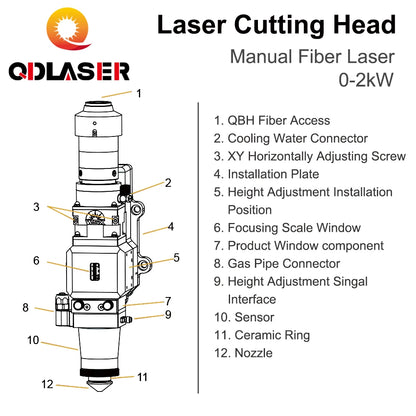 QDLASER

Laser Cutting Head
Manual Fiber Laser
0-2kW

1
2
3
4
5
6
7
8
9
10
11
12

1. QBH Fiber Access
2. Cooling Water Connector
3. XY Horizontally Adjusting Screw
4. Installation Plate
5. Height Adjustment Installation Position
6. Focusing Scale Window
7. Product Window component
8. Gas Pipe Connector
9. Height Adjustment Singal Interface
10. Sensor
11. Ceramic Ring
12. Nozzle