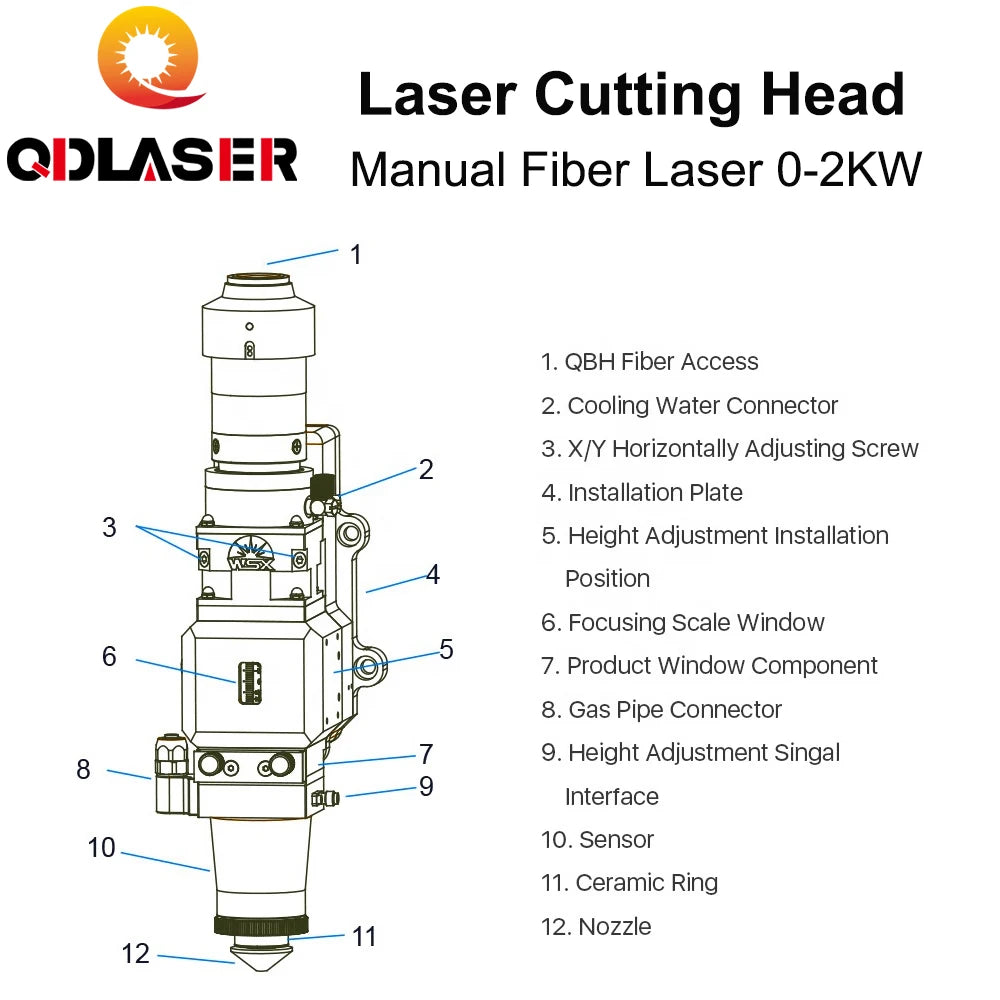 QDLASER

Laser Cutting Head
Manual Fiber Laser 0-2KW

1
2
3
WSX
4
5
6
7
8
9
10
11
12

1. QBH Fiber Access
2. Cooling Water Connector
3. X/Y Horizontally Adjusting Screw
4. Installation Plate
5. Height Adjustment Installation Position
6. Focusing Scale Window
7. Product Window Component
8. Gas Pipe Connector
9. Height Adjustment Singal Interface
10. Sensor
11. Ceramic Ring
12. Nozzle