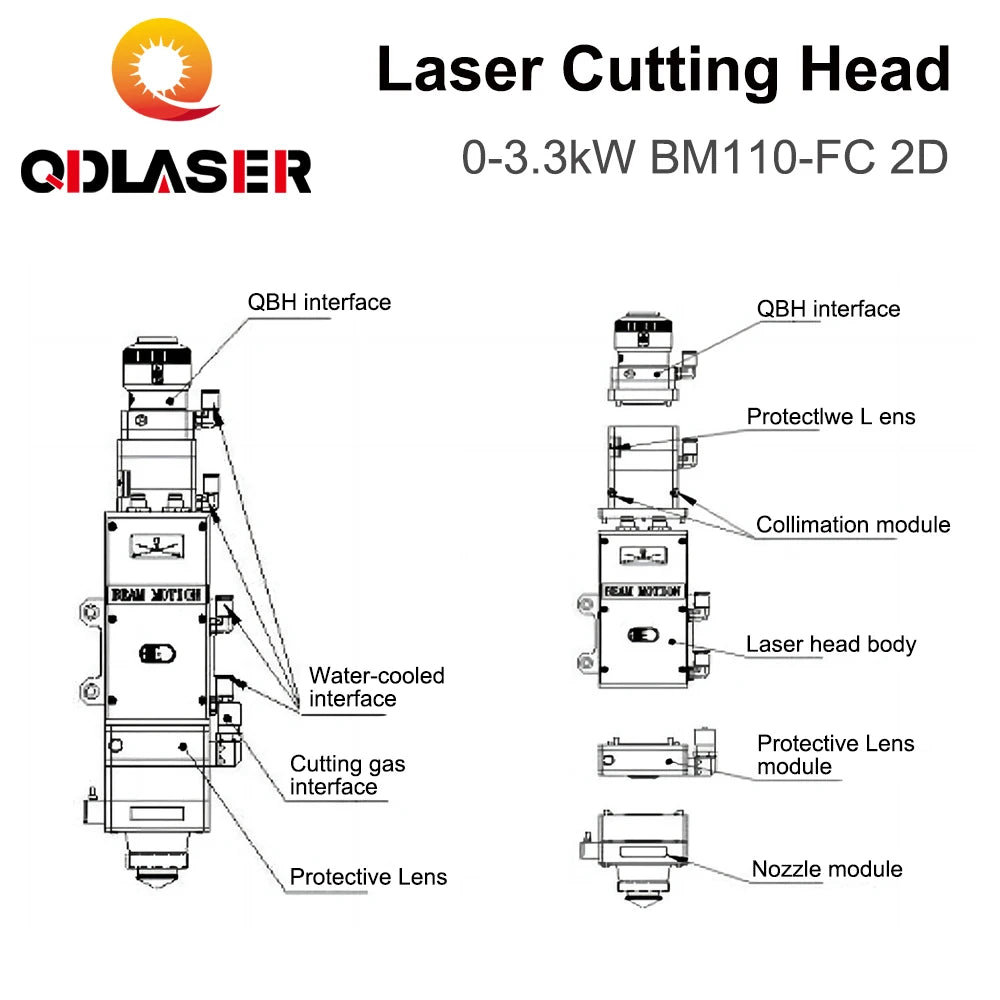 QDLASER

Laser Cutting Head

0-3.3kW BM110-FC 2D

QBH interface

BEAM MOTION

Water-cooled interface

Cutting gas interface

Protective Lens

QBH interface

Protectlwe L ens

Collimation module

BEAM MOTION

Laser head body

Protective Lens module

Nozzle module