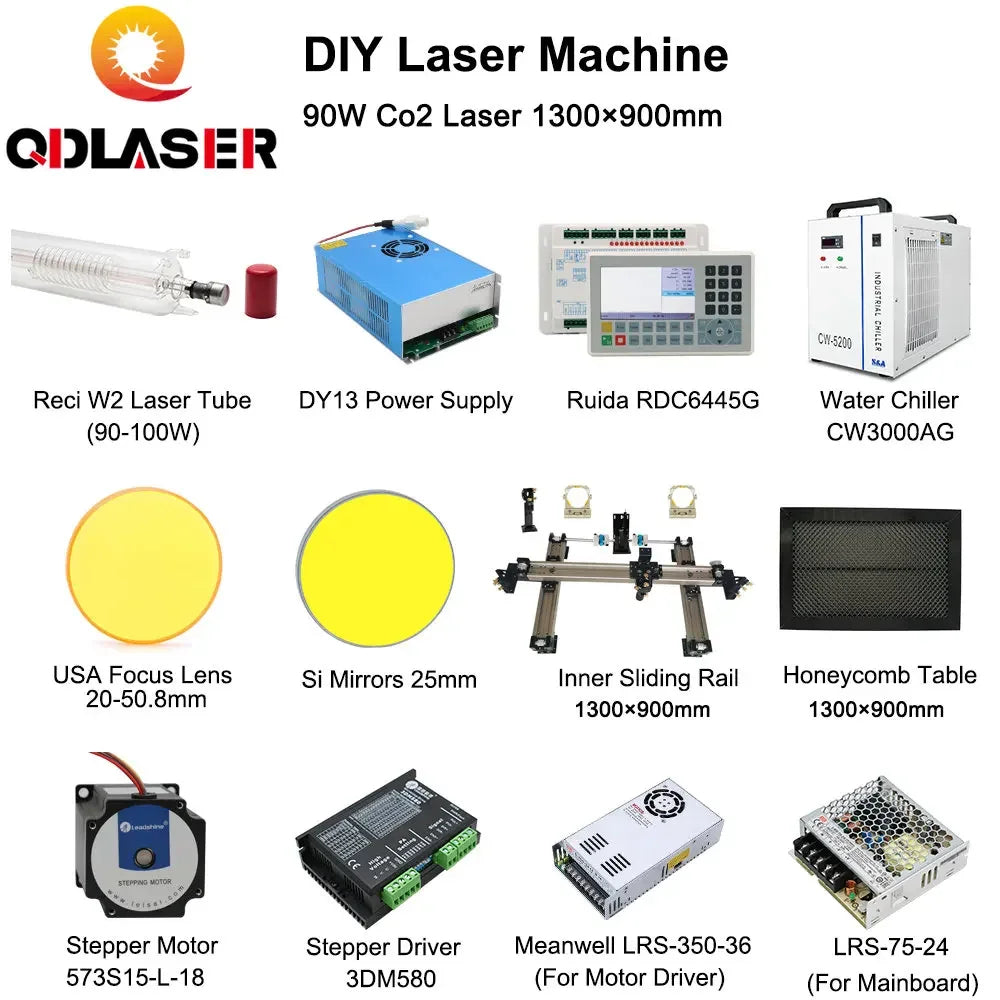 QDLASER

DIY Laser Machine

90W Co2 Laser 1300×900mm

INDUSTRIAL CHILLER
CW-5200
S&A

Reci W2 Laser Tube
(90-100W)

DY13 Power Supply

Ruida RDC6445G

Water Chiller
CW3000AG

USA Focus Lens
20-50.8mm

Si Mirrors 25mm

Inner Sliding Rail
1300×900mm

Honeycomb Table
1300×900mm

Leadshine
STEPPING MOTOR
www.leisai.com

Stepper Motor
573S15-L-18

Stepper Driver
3DM580

Meanwell LRS-350-36
(For Motor Driver)

LRS-75-24
(For Mainboard)